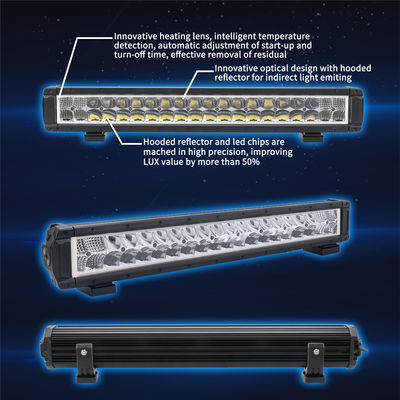 Innovative heating lens, intelligent temperature detection, automatic adjustment of start-up and turn-off time, effective removal of residual

Innovative optical design with hooded reflector for indirect light emiting

Hooded reflector and led chips are mached in high precision, improving LUX value by more than 50%